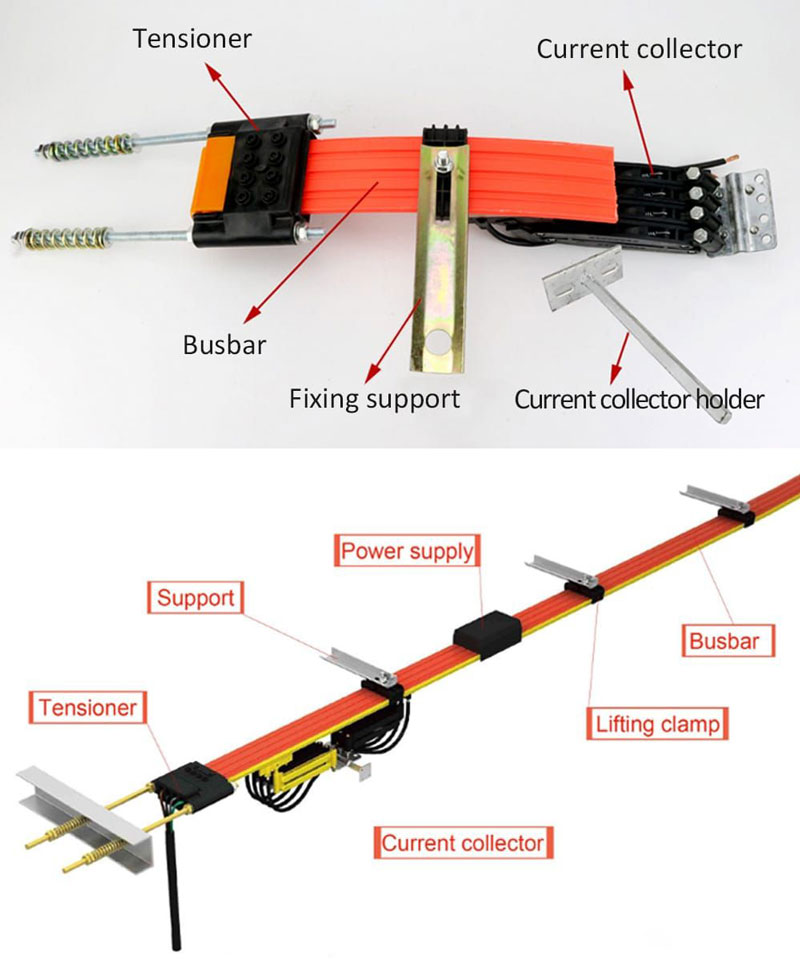 Tensioner

Current collector

Busbar

Fixing support

Current collector holder

Power supply

Support

Busbar

Tensioner

Lifting clamp

Current collector