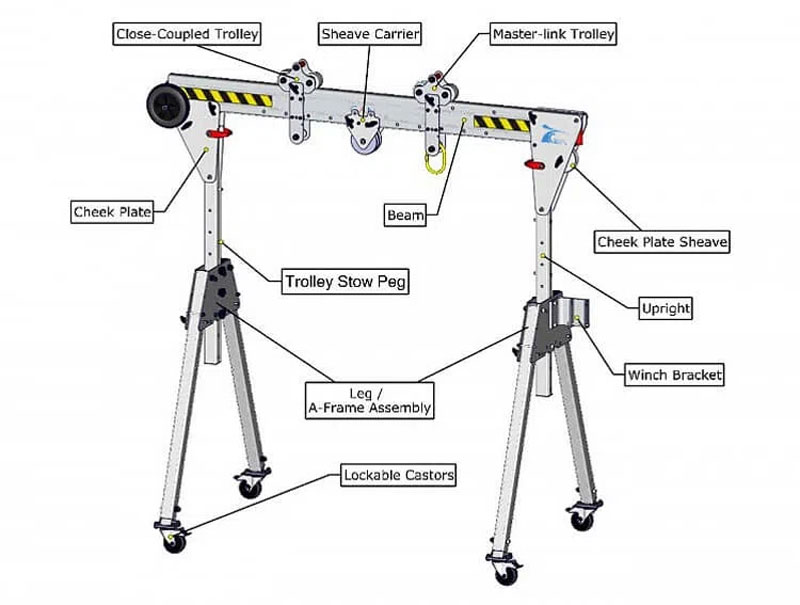 Close-Coupled Trolley

Sheave Carrier

Master-link Trolley

Cheek Plate

Beam

Cheek Plate Sheave

Trolley Stow Peg

Upright

Winch Bracket

Leg / A-Frame Assembly

Lockable Castors